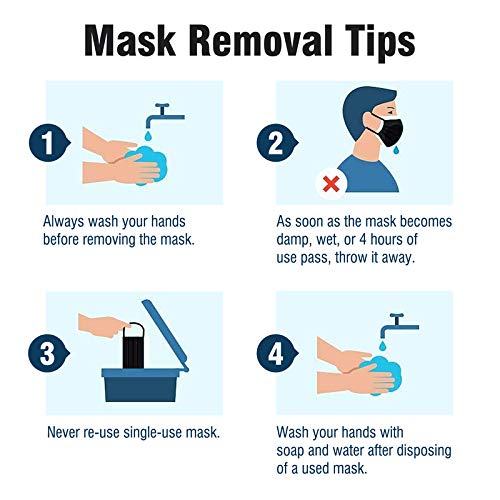 Mask Removal Tips

1

Always wash your hands before removing the mask.

2

As soon as the mask becomes damp, wet, or 4 hours of use pass, throw it away.

3

Never re-use single-use mask.

4

Wash your hands with soap and water after disposing of a used mask.